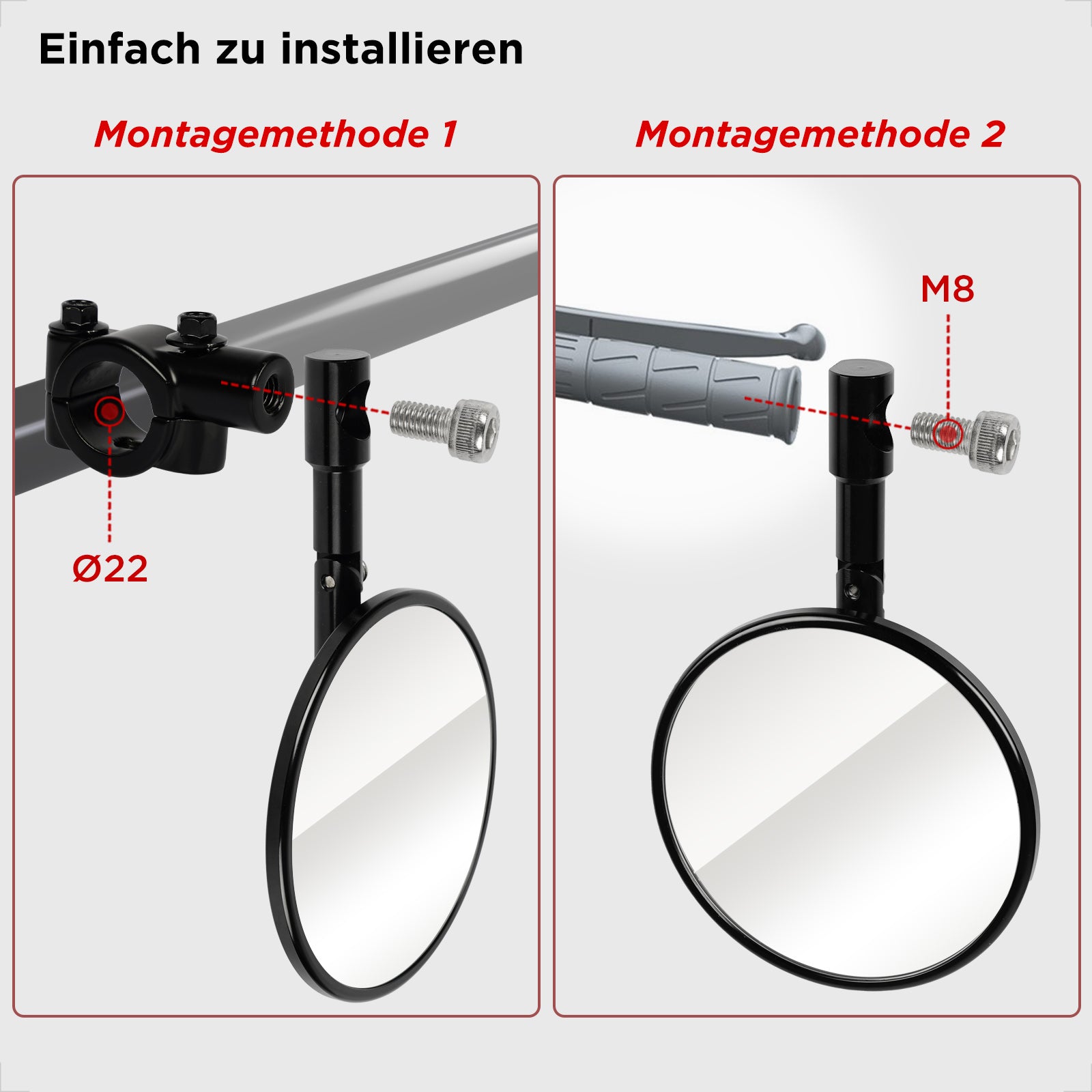 Einfach zu installieren

Montagemethode 1

Ø22

Montagemethode 2

M8