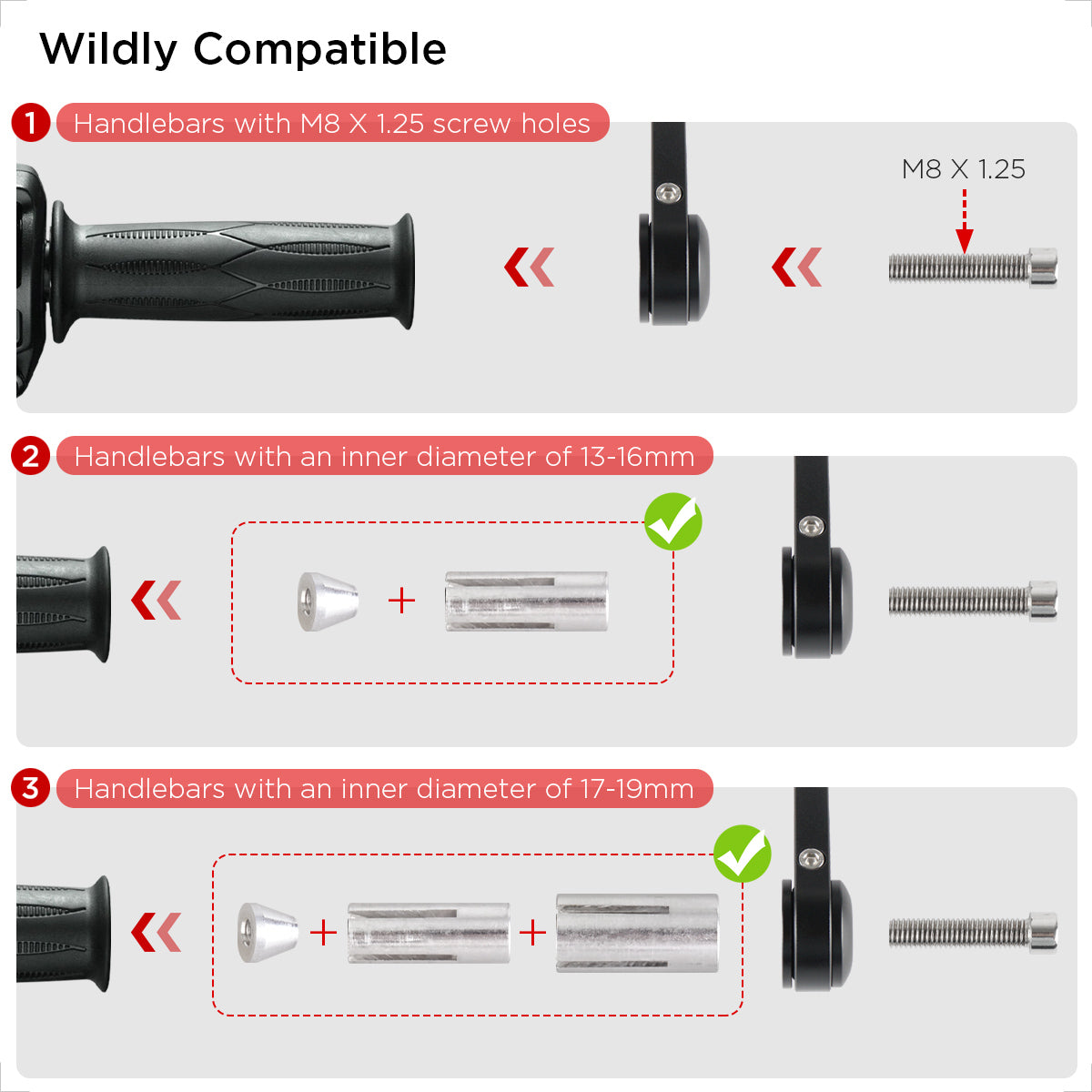 Wildly Compatible

1 Handlebars with M8 X 1.25 screw holes

M8 X 1.25

2 Handlebars with an inner diameter of 13-16mm

+

3 Handlebars with an inner diameter of 17-19mm

+ +