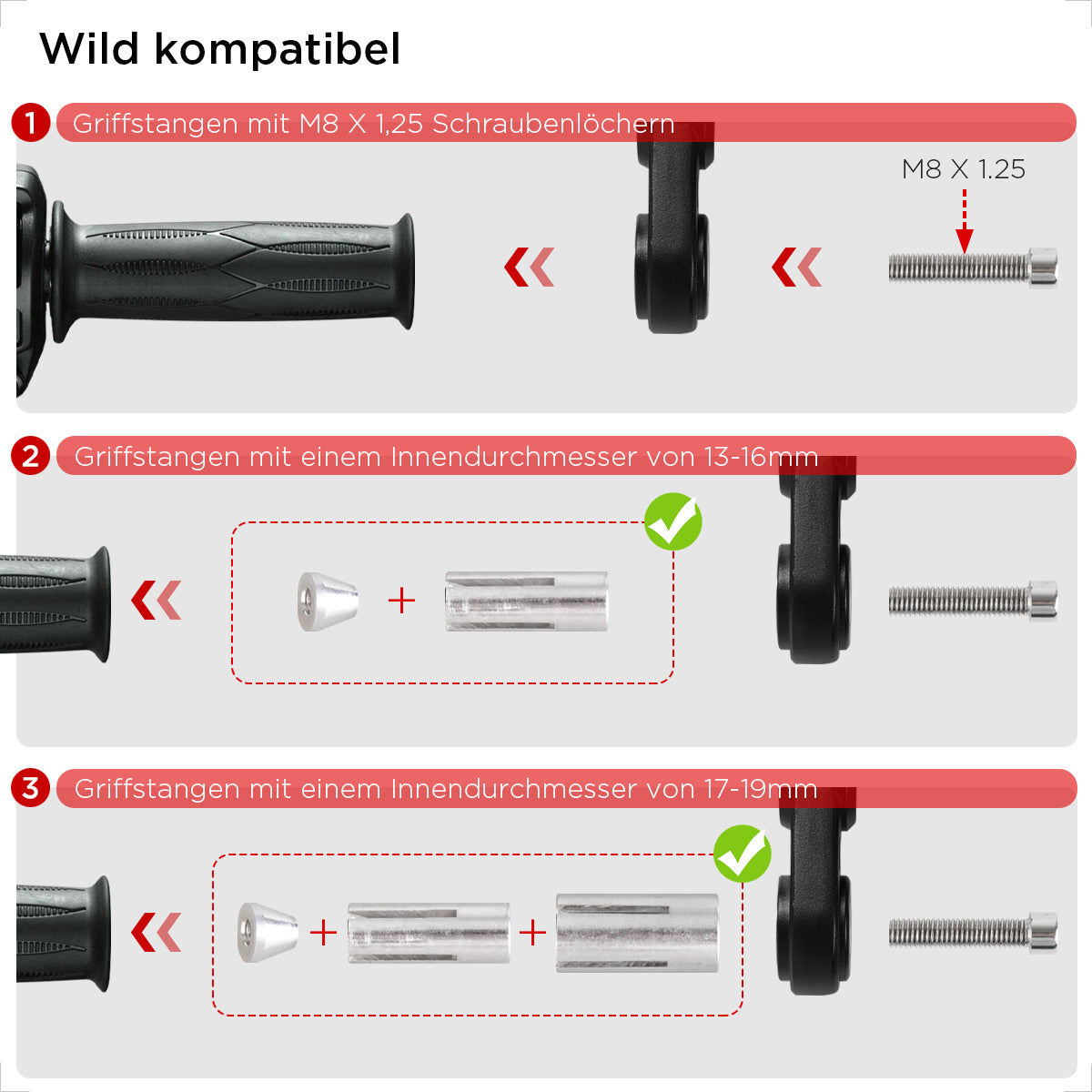 Wild kompatibel

1 Griffstangen mit M8 X 1,25 Schraubenlöchern

M8 X 1.25

2 Griffstangen mit einem Innendurchmesser von 13-16mm

+

3 Griffstangen mit einem Innendurchmesser von 17-19mm

+ +