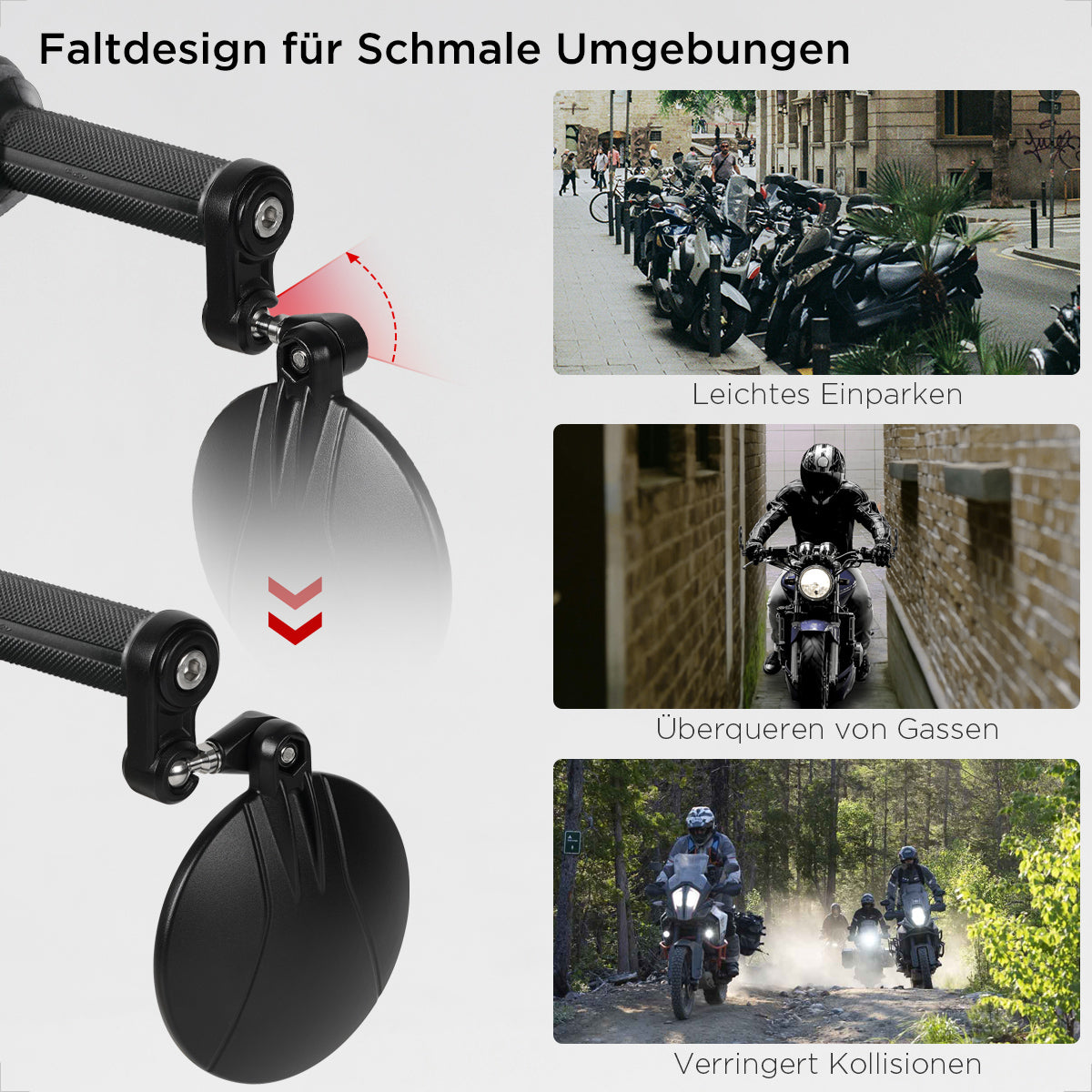 Faltdesign für Schmale Umgebungen

Leichtes Einparken

Überqueren von Gassen

Verringert Kollisionen